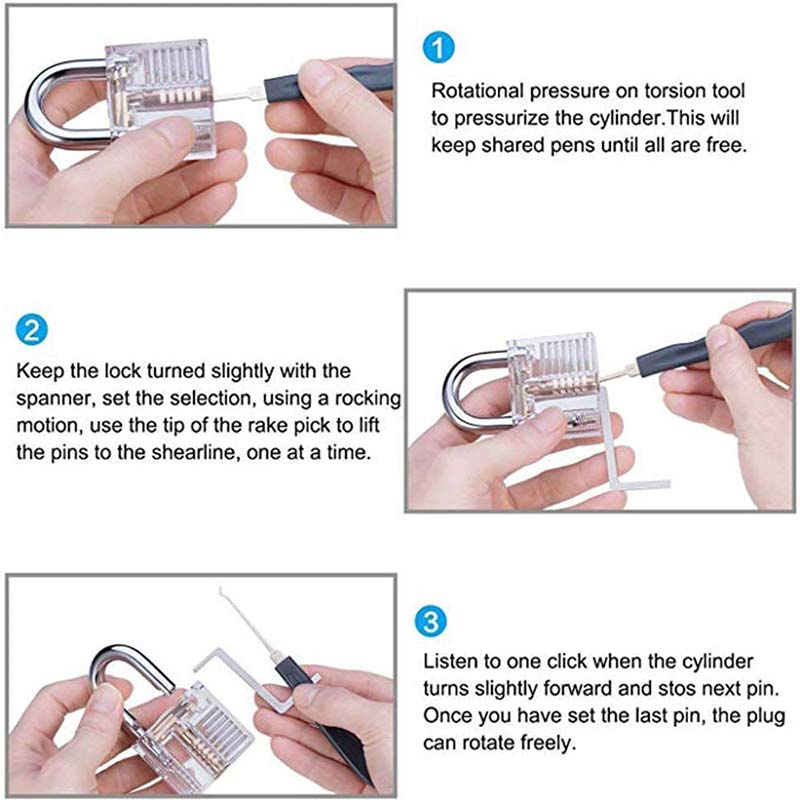 1

Rotational pressure on torsion tool to pressurize the cylinder.This will keep shared pens until all are free.

2

Keep the lock turned slightly with the spanner, set the selection, using a rocking motion, use the tip of the rake pick to lift the pins to the shearline, one at a time.

3

Listen to one click when the cylinder turns slightly forward and stos next pin. Once you have set the last pin, the plug can rotate freely.