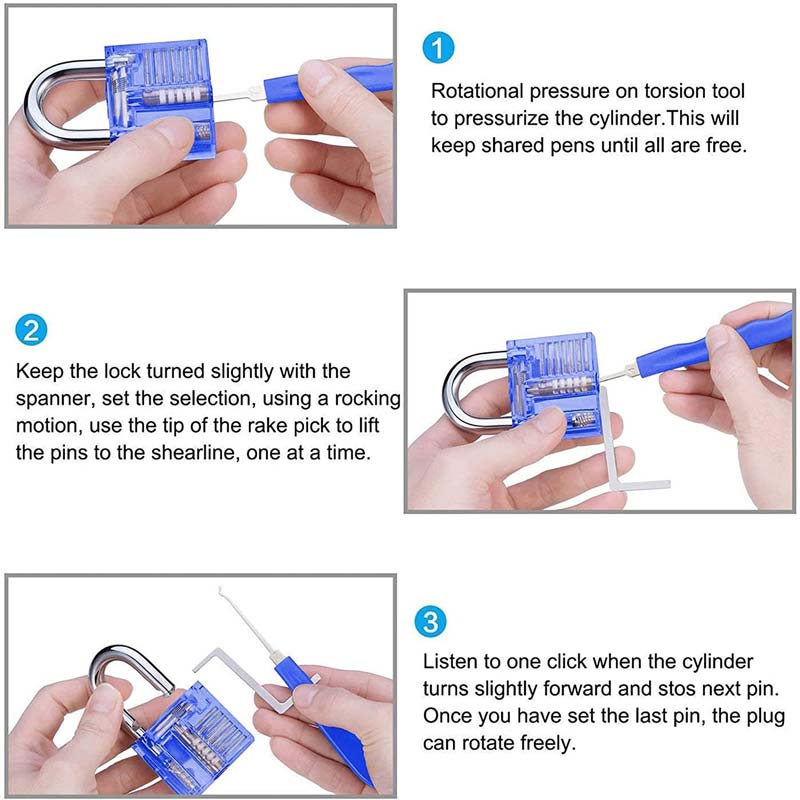 1

Rotational pressure on torsion tool to pressurize the cylinder.This will keep shared pens until all are free.

2

Keep the lock turned slightly with the spanner, set the selection, using a rocking motion, use the tip of the rake pick to lift the pins to the shearline, one at a time.

3

Listen to one click when the cylinder turns slightly forward and stos next pin. Once you have set the last pin, the plug can rotate freely.