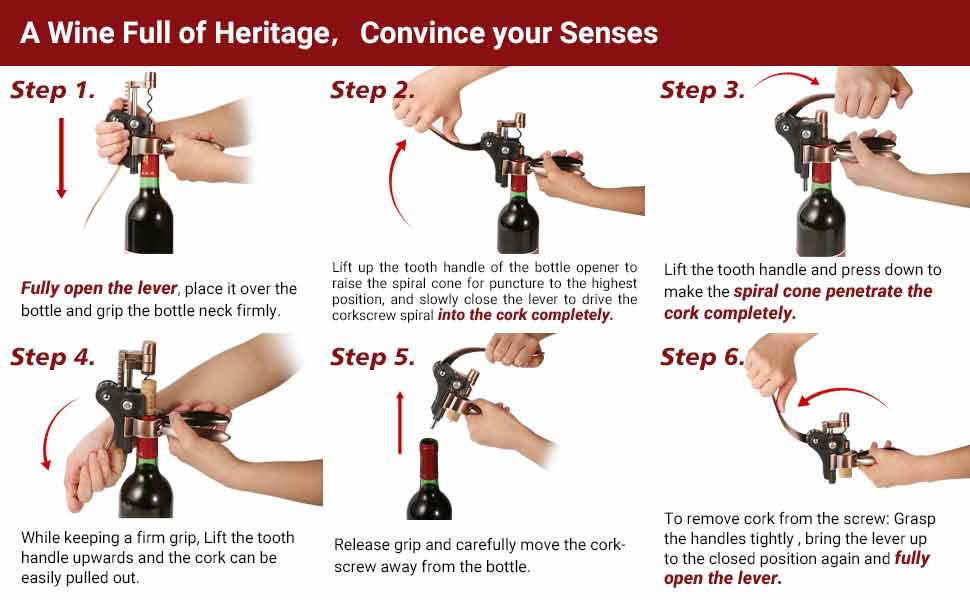 A Wine Full of Heritage, Convince your Senses

Step 1.

Fully open the lever, place it over the bottle and grip the bottle neck firmly.

Step 2.

Lift up the tooth handle of the bottle opener to raise the spiral cone for puncture to the highest position, and slowly close the lever to drive the corkscrew spiral into the cork completely.

Step 3.

Lift the tooth handle and press down to make the spiral cone penetrate the cork completely.

Step 4.

While keeping a firm grip, Lift the tooth handle upwards and the cork can be easily pulled out.

Step 5.

Release grip and carefully move the corkscrew away from the bottle.

Step 6.

To remove cork from the screw: Grasp the handles tightly , bring the lever up to the closed position again and fully open the lever.